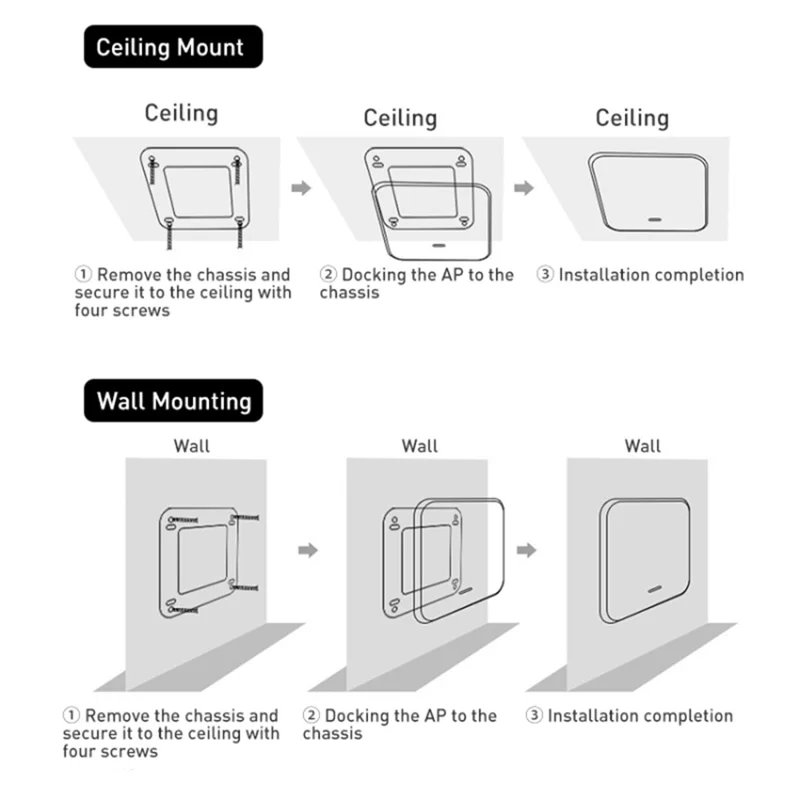 Ceiling Mount

Ceiling

Ceiling

Ceiling

① Remove the chassis and secure it to the ceiling with four screws

② Docking the AP to the chassis

③ Installation completion

Wall Mounting

Wall

Wall

Wall

① Remove the chassis and secure it to the ceiling with four screws

② Docking the AP to the chassis

③ Installation completion