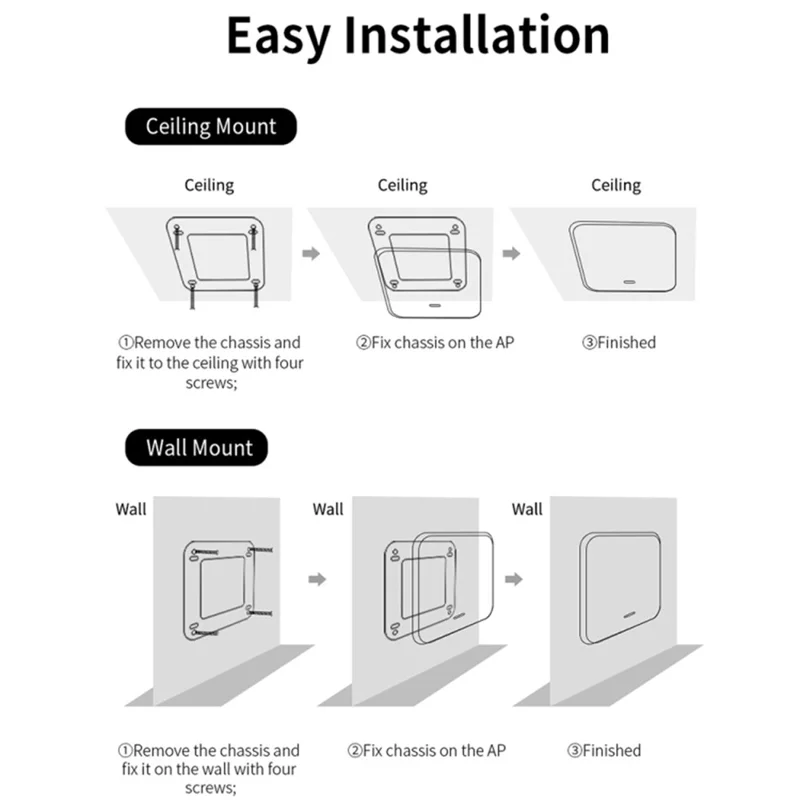 Easy Installation

Ceiling Mount

Ceiling

Ceiling

Ceiling

①Remove the chassis and fix it to the ceiling with four screws;

②Fix chassis on the AP

③Finished

Wall Mount

Wall

Wall

Wall

①Remove the chassis and fix it on the wall with four screws;

②Fix chassis on the AP

③Finished