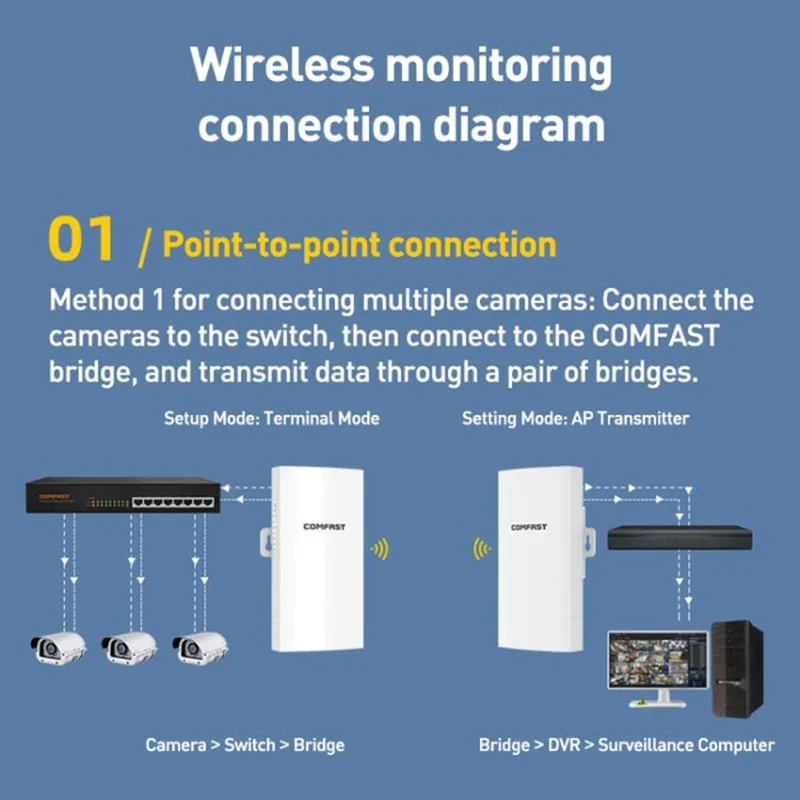 Wireless monitoring connection diagram

01 / Point-to-point connection

Method 1 for connecting multiple cameras: Connect the cameras to the switch, then connect to the COMFAST bridge, and transmit data through a pair of bridges.

Setup Mode: Terminal Mode

Setting Mode: AP Transmitter

COMFAST

COMFAST

COMFAST

Camera > Switch > Bridge

Bridge > DVR > Surveillance Computer