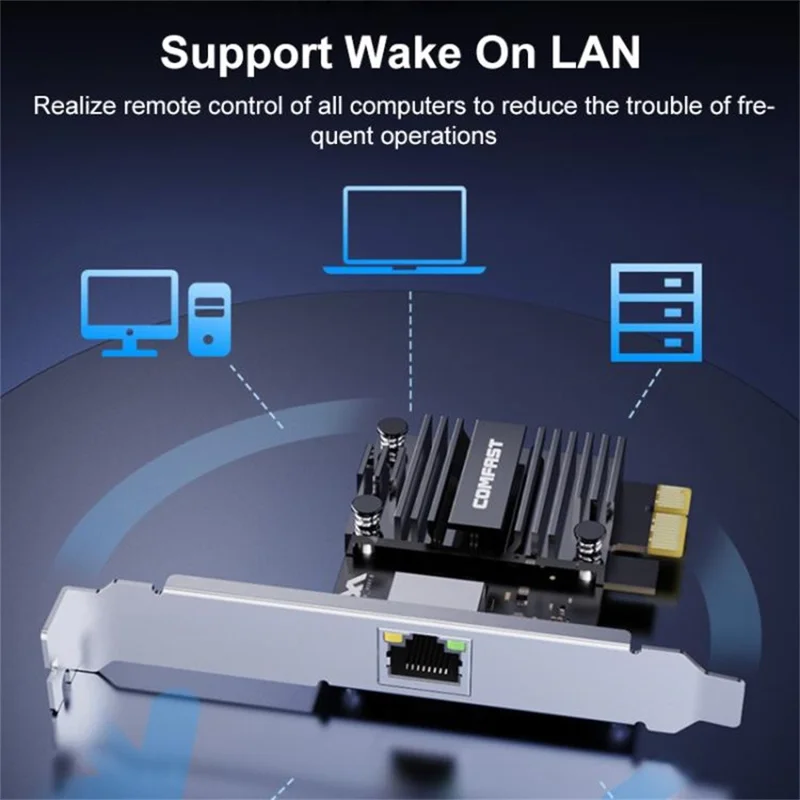 Support Wake On LAN

Realize remote control of all computers to reduce the trouble of frequent operations

COMFAST