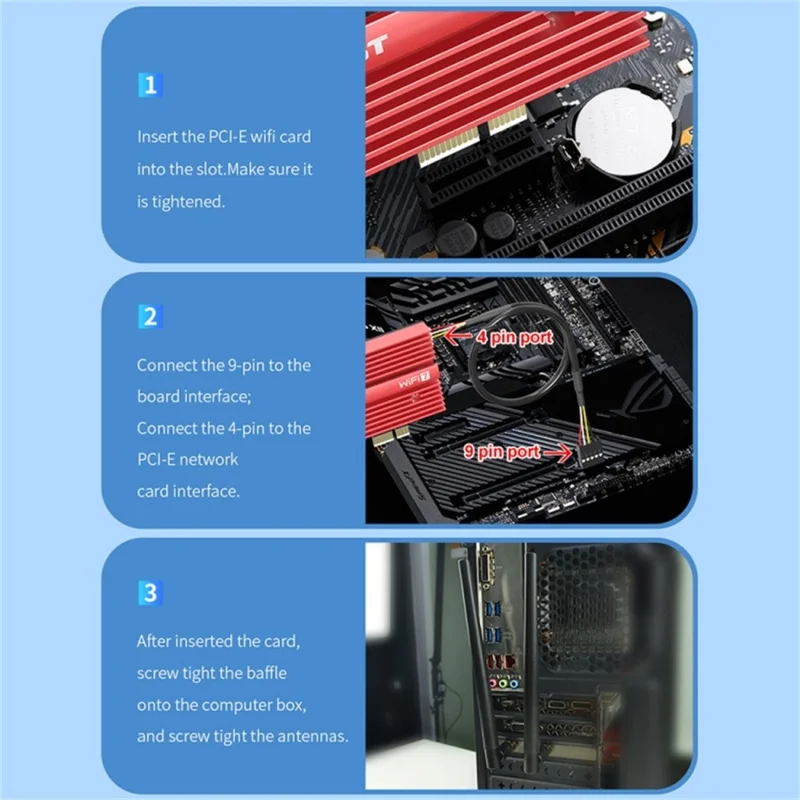 1

Insert the PCI-E wifi card into the slot.Make sure it is tightened.

2

Connect the 9-pin to the board interface;
Connect the 4-pin to the PCI-E network card interface.

4 pin port

WiFi 7

9 pin port

3

After inserted the card, screw tight the baffle onto the computer box, and screw tight the antennas.