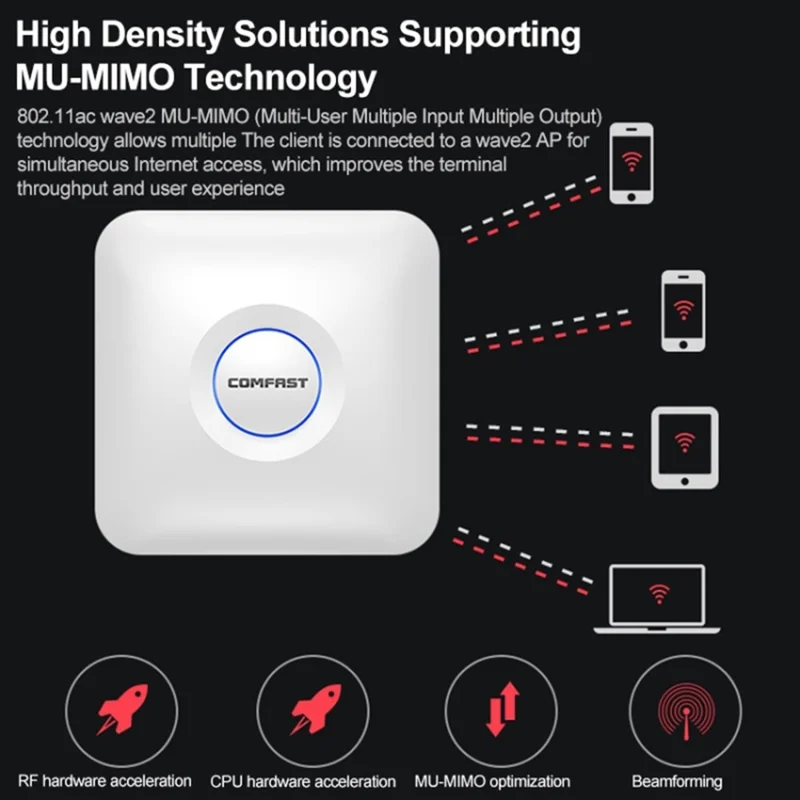 High Density Solutions Supporting MU-MIMO Technology

802.11ac wave2 MU-MIMO (Multi-User Multiple Input Multiple Output) technology allows multiple The client is connected to a wave2 AP for simultaneous Internet access, which improves the terminal throughput and user experience

COMFAST

RF hardware acceleration

CPU hardware acceleration

MU-MIMO optimization

Beamforming