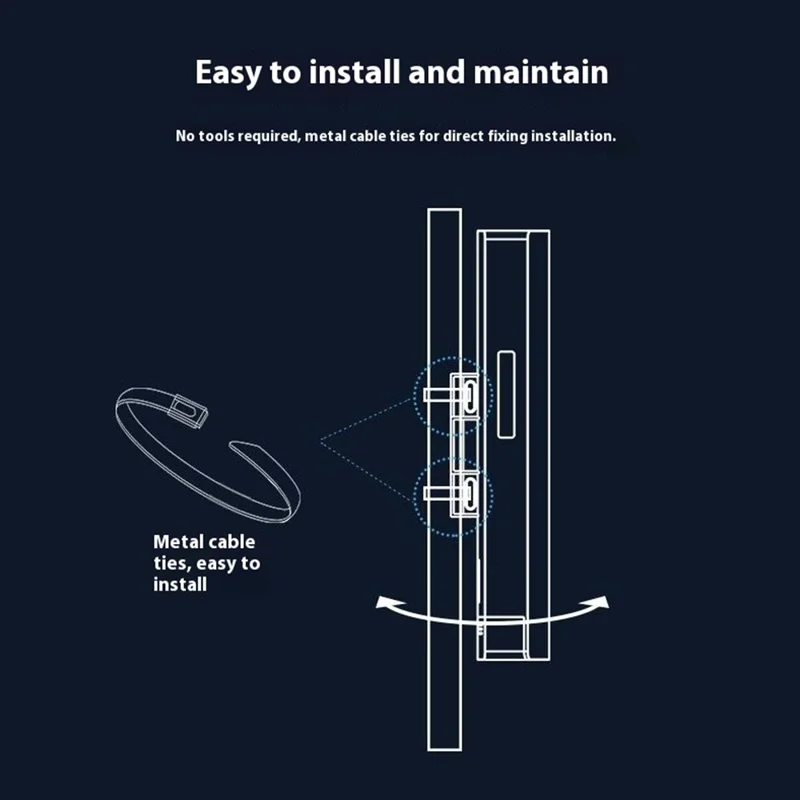 Easy to install and maintain

No tools required, metal cable ties for direct fixing installation.

Metal cable ties, easy to install