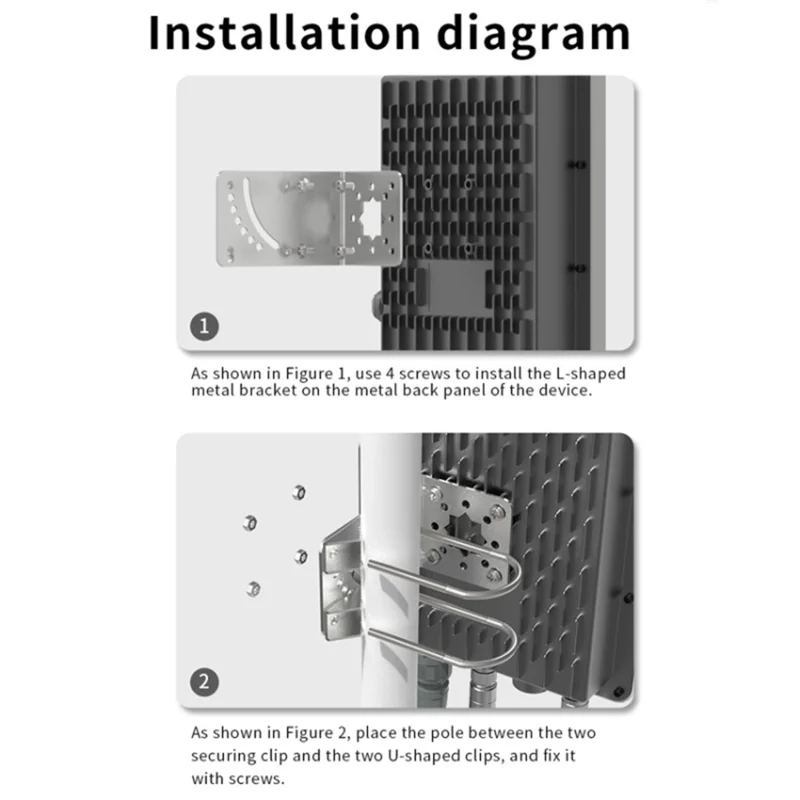 Installation diagram

1

As shown in Figure 1, use 4 screws to install the L-shaped metal bracket on the metal back panel of the device.

2

As shown in Figure 2, place the pole between the two securing clip and the two U-shaped clips, and fix it with screws.