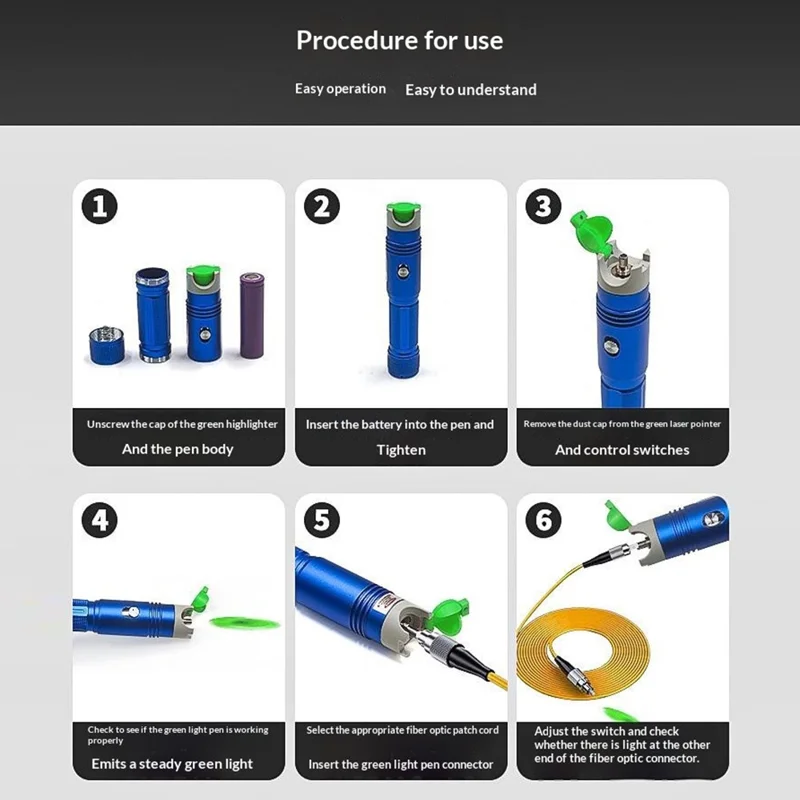 Procedure for use

Easy operation Easy to understand

1

Unscrew the cap of the green highlighter

And the pen body

2

Insert the battery into the pen and

Tighten

3

Remove the dust cap from the green laser pointer

And control switches

4

Check to see if the green light pen is working properly

Emits a steady green light

5

Select the appropriate fiber optic patch cord

Insert the green light pen connector

6

Adjust the switch and check whether there is light at the other end of the fiber optic connector.