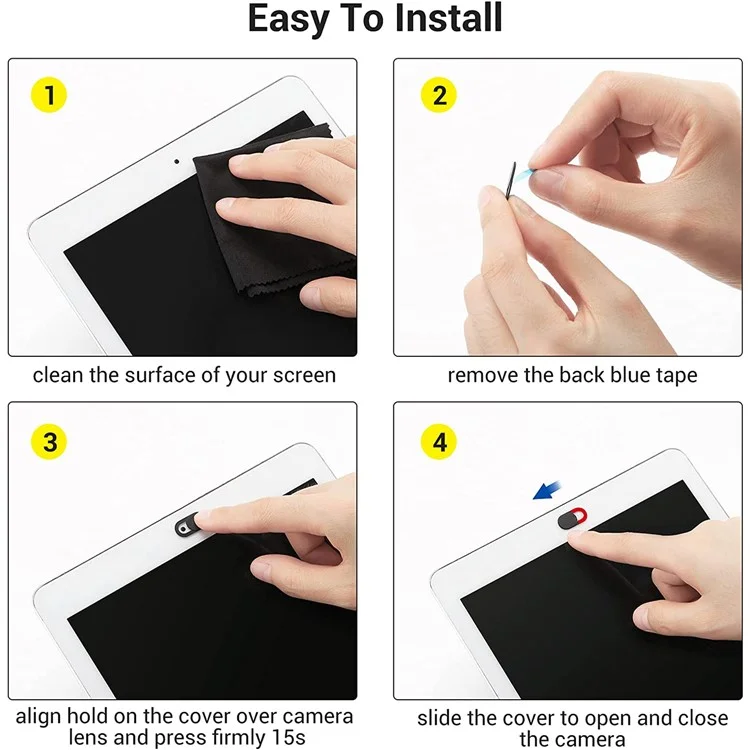 Easy To Install

1

clean the surface of your screen

2

remove the back blue tape

3

align hold on the cover over camera lens and press firmly 15s

4

slide the cover to open and close the camera