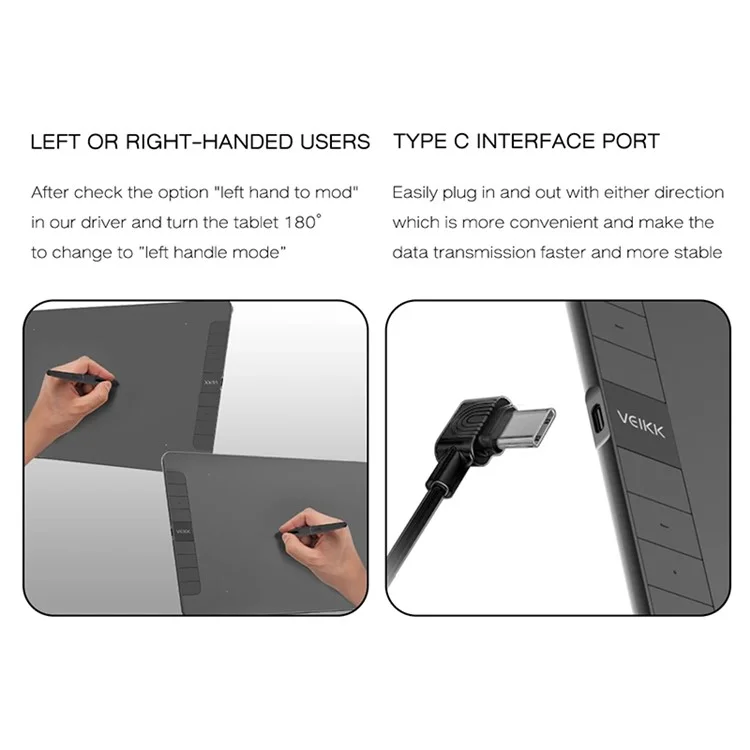 LEFT OR RIGHT-HANDED USERS

After check the option "left hand to mod" in our driver and turn the tablet 180° to change to "left handle mode"

VEIKK

VEIKK

TYPE C INTERFACE PORT

Easily plug in and out with either direction which is more convenient and make the data transmission faster and more stable

VEIKK