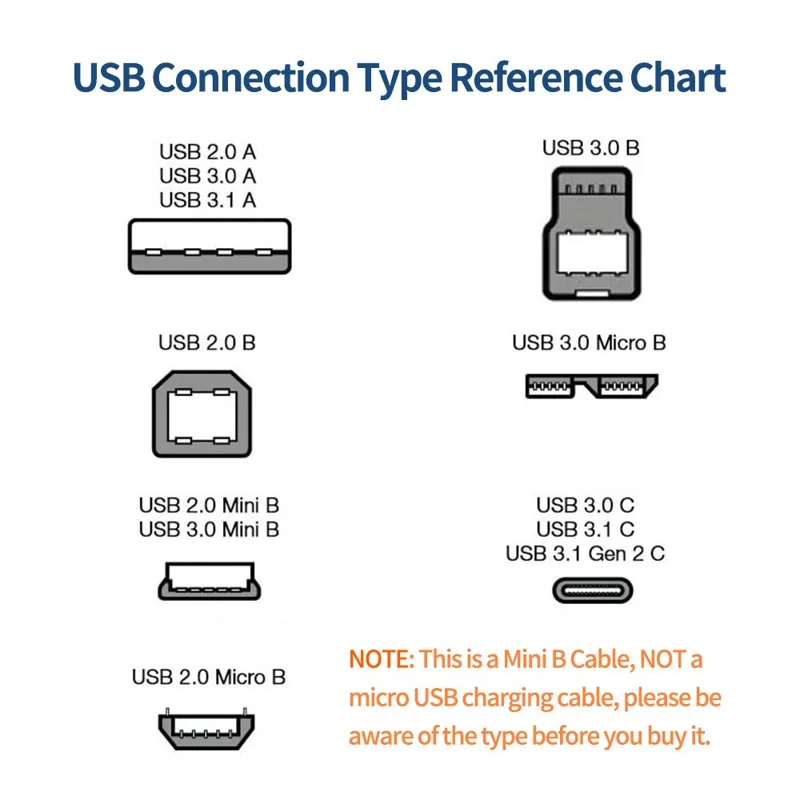 USB Connection Type Reference Chart

USB 2.0 A
USB 3.0 A
USB 3.1 A

USB 2.0 B

USB 2.0 Mini B
USB 3.0 Mini B

USB 2.0 Micro B

USB 3.0 B

USB 3.0 Micro B

USB 3.0 C
USB 3.1 C
USB 3.1 Gen 2 C

NOTE: This is a Mini B Cable, NOT a micro USB charging cable, please be aware of the type before you buy it.