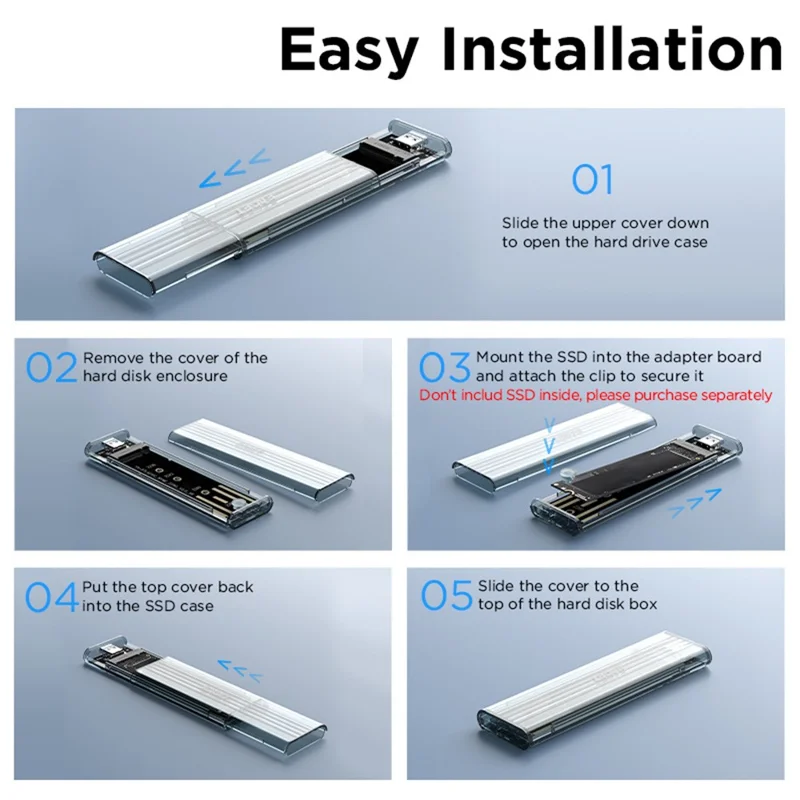 Easy Installation

01
Slide the upper cover down to open the hard drive case

02 Remove the cover of the hard disk enclosure

03 Mount the SSD into the adapter board and attach the clip to secure it
Don't includ SSD inside, please purchase separately

04 Put the top cover back into the SSD case

05 Slide the cover to the top of the hard disk box