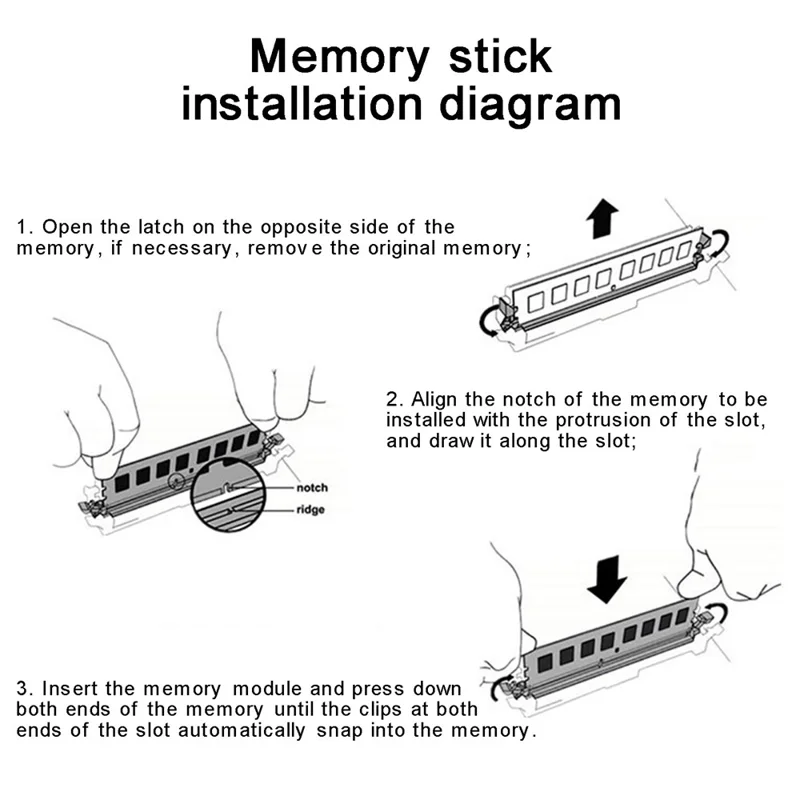 Memory stick installation diagram

1. Open the latch on the opposite side of the memory, if necessary, remove the original memory;

notch
ridge

2. Align the notch of the memory to be installed with the protrusion of the slot, and draw it along the slot;

3. Insert the memory module and press down both ends of the memory until the clips at both ends of the slot automatically snap into the memory.