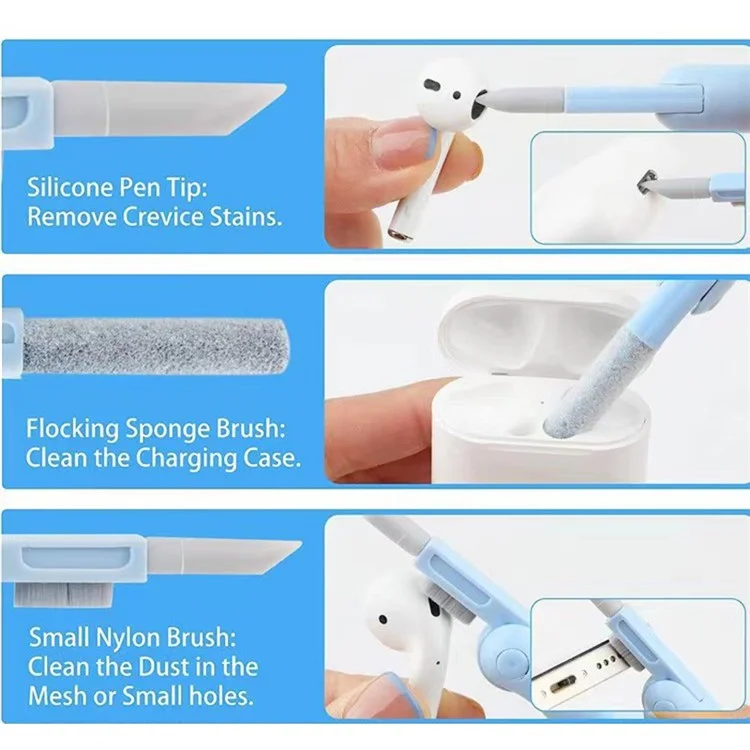 Silicone Pen Tip:
Remove Crevice Stains.

Flocking Sponge Brush:
Clean the Charging Case.

Small Nylon Brush:
Clean the Dust in the Mesh or Small holes.