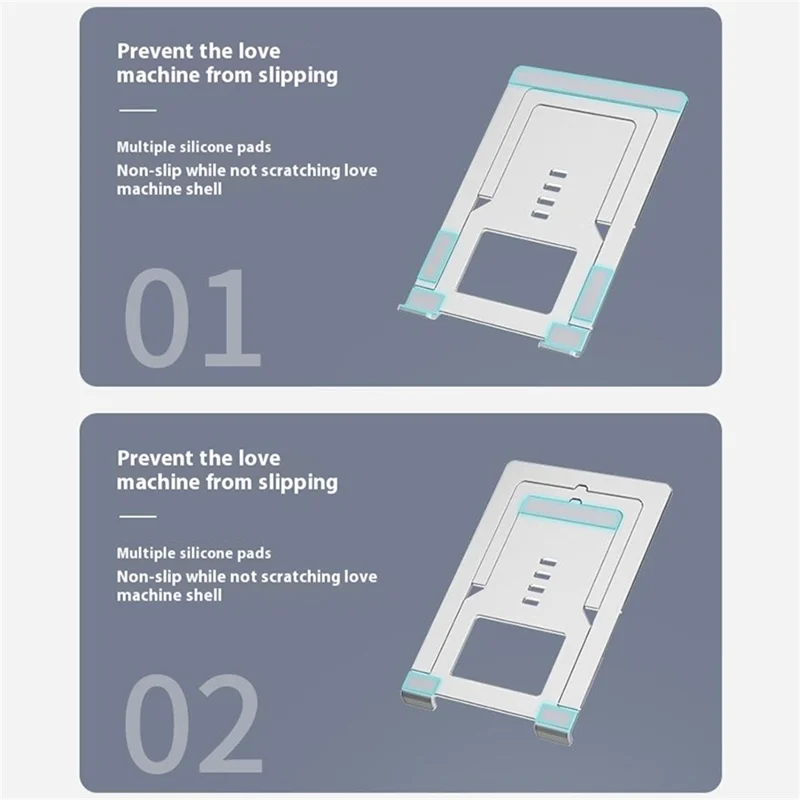 Prevent the love machine from slipping

Multiple silicone pads
Non-slip while not scratching love machine shell

01

Prevent the love machine from slipping

Multiple silicone pads
Non-slip while not scratching love machine shell

02