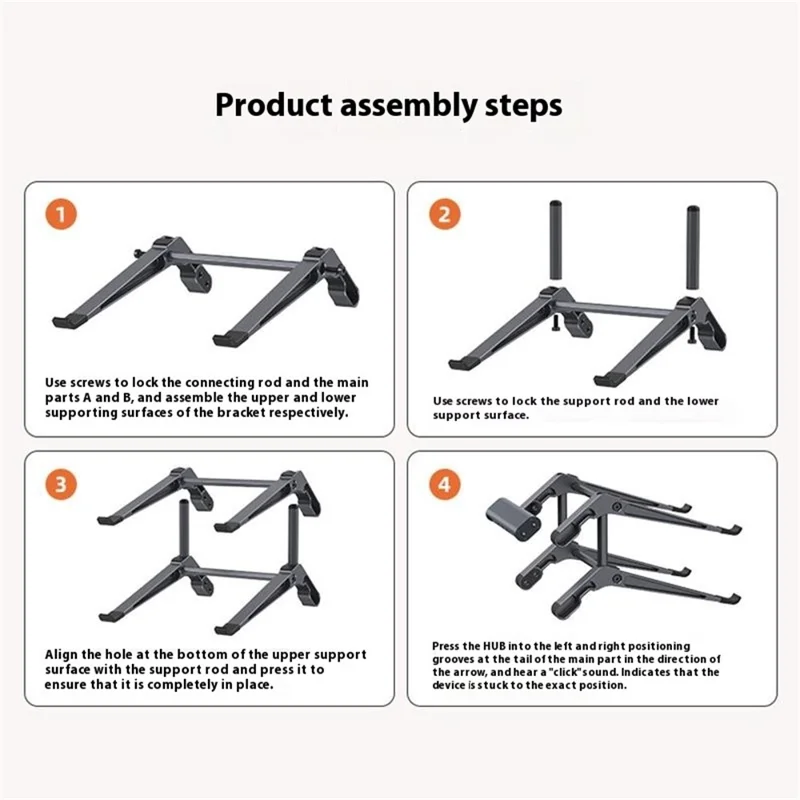 Product assembly steps

1

Use screws to lock the connecting rod and the main parts A and B, and assemble the upper and lower supporting surfaces of the bracket respectively.

2

Use screws to lock the support rod and the lower support surface.

3

Align the hole at the bottom of the upper support surface with the support rod and press it to ensure that it is completely in place.

4

Press the HUB into the left and right positioning grooves at the tail of the main part in the direction of the arrow, and hear a "click" sound. Indicates that the device is stuck to the exact position.