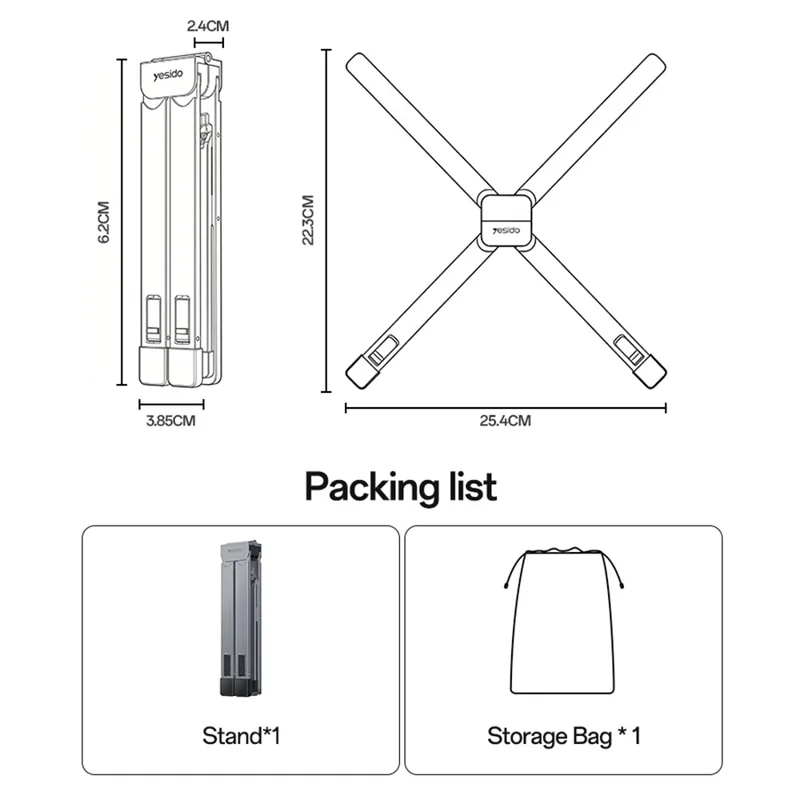 2.4CM

yesido

6.2CM

3.85CM

22.3CM

yesido

25.4CM

Packing list

Stand*1

Storage Bag * 1