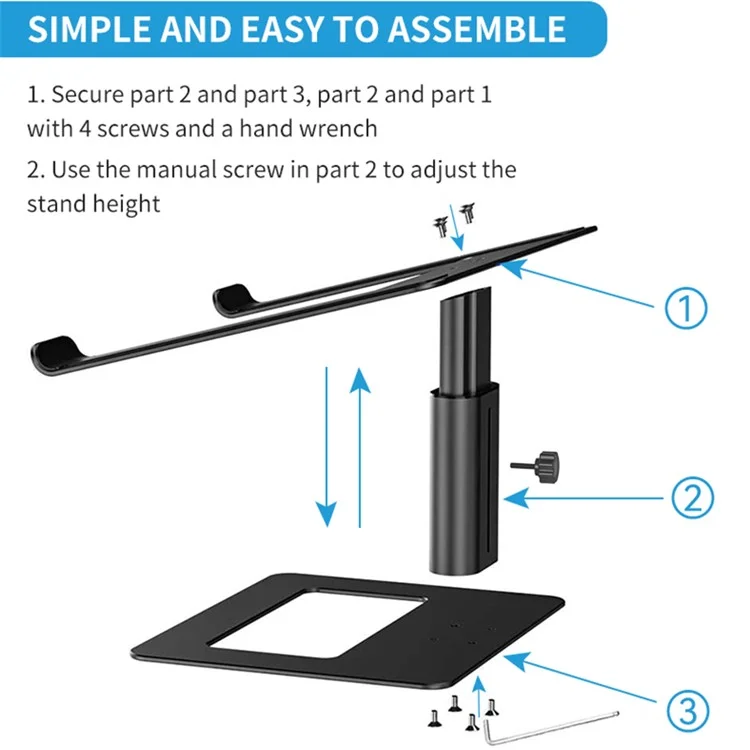 SIMPLE AND EASY TO ASSEMBLE

1. Secure part 2 and part 3, part 2 and part 1 with 4 screws and a hand wrench

2. Use the manual screw in part 2 to adjust the stand height

①

②

③