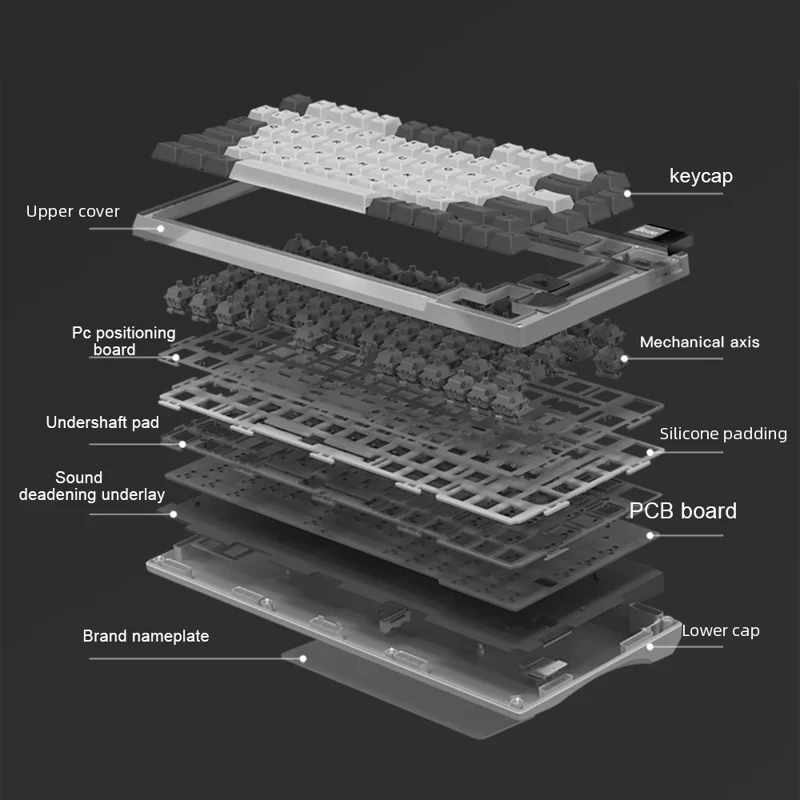 keycap

Upper cover

Pc positioning board

Mechanical axis

Undershaft pad

Silicone padding

Sound deadening underlay

PCB board

Brand nameplate

Lower cap