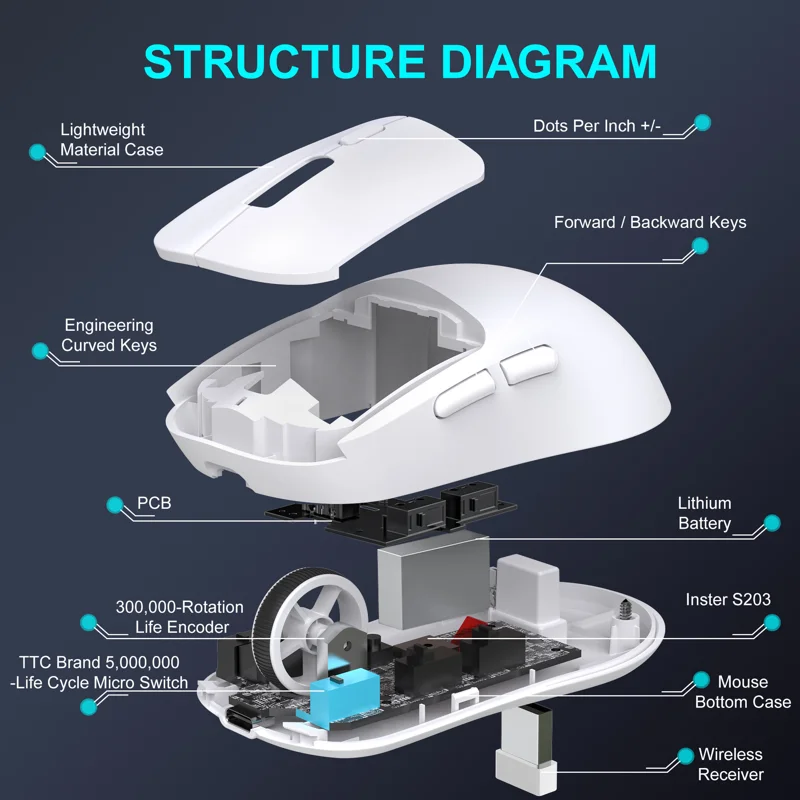 STRUCTURE DIAGRAM

Lightweight Material Case

Dots Per Inch +/-

Forward / Backward Keys

Engineering Curved Keys

PCB

Lithium Battery

300,000-Rotation Life Encoder

Inster S203

TTC Brand 5,000,000 -Life Cycle Micro Switch

Mouse Bottom Case

Wireless Receiver