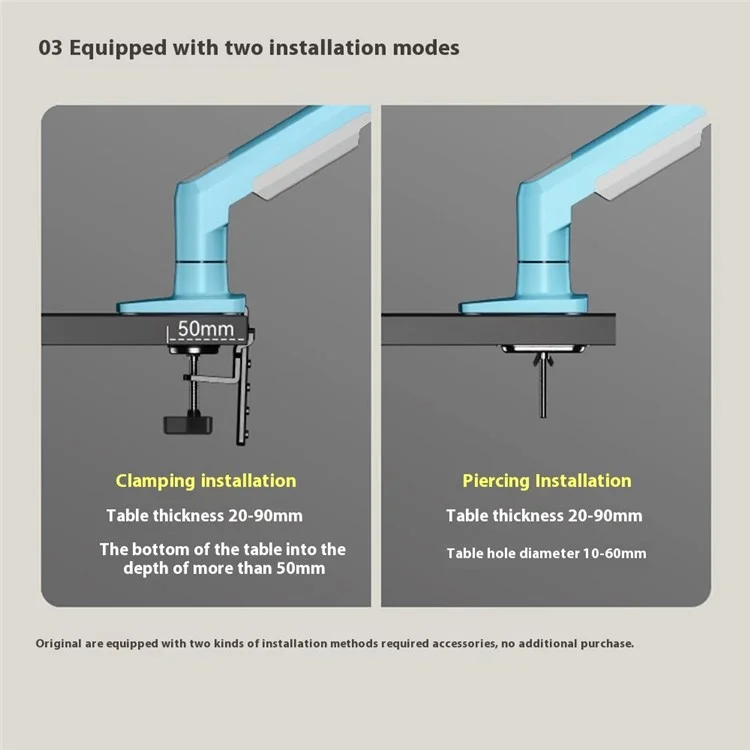 03 Equipped with two installation modes

50mm

Clamping installation

Table thickness 20-90mm

The bottom of the table into the depth of more than 50mm

Piercing Installation

Table thickness 20-90mm

Table hole diameter 10-60mm

Original are equipped with two kinds of installation methods required accessories, no additional purchase.