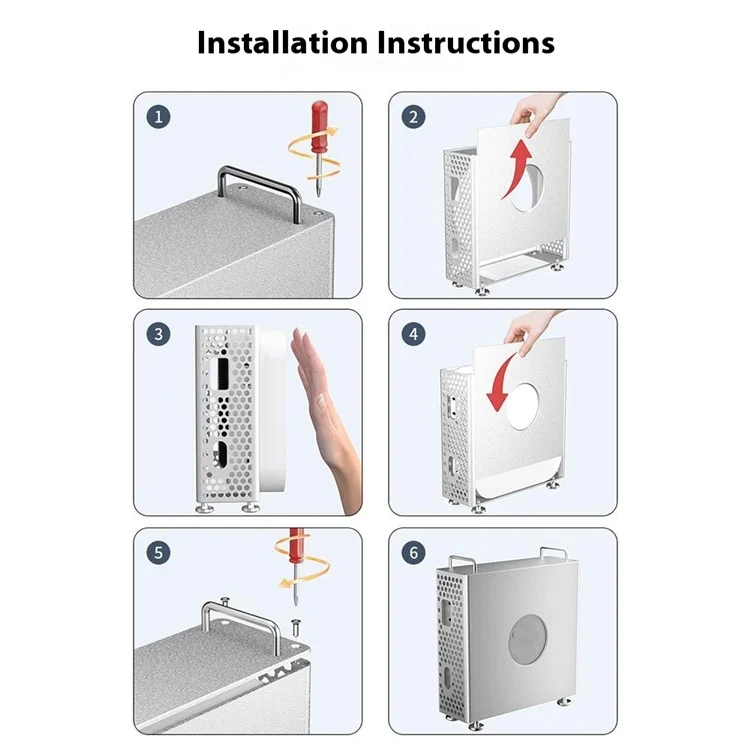 Installation Instructions

1

2

3

4

5

6