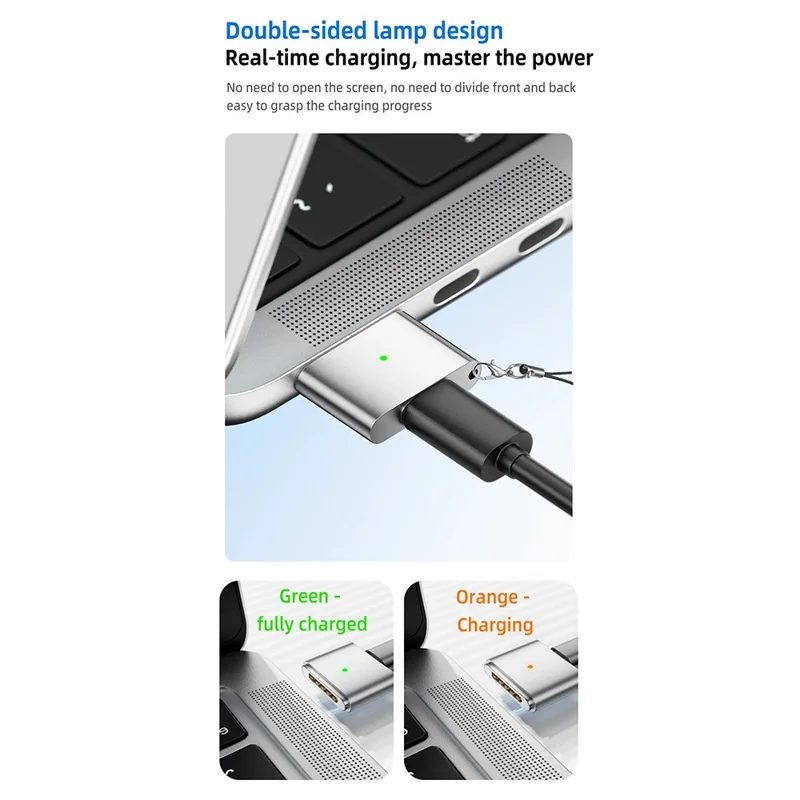 Double-sided lamp design
Real-time charging, master the power

No need to open the screen, no need to divide front and back easy to grasp the charging progress

Green - fully charged

Orange - Charging