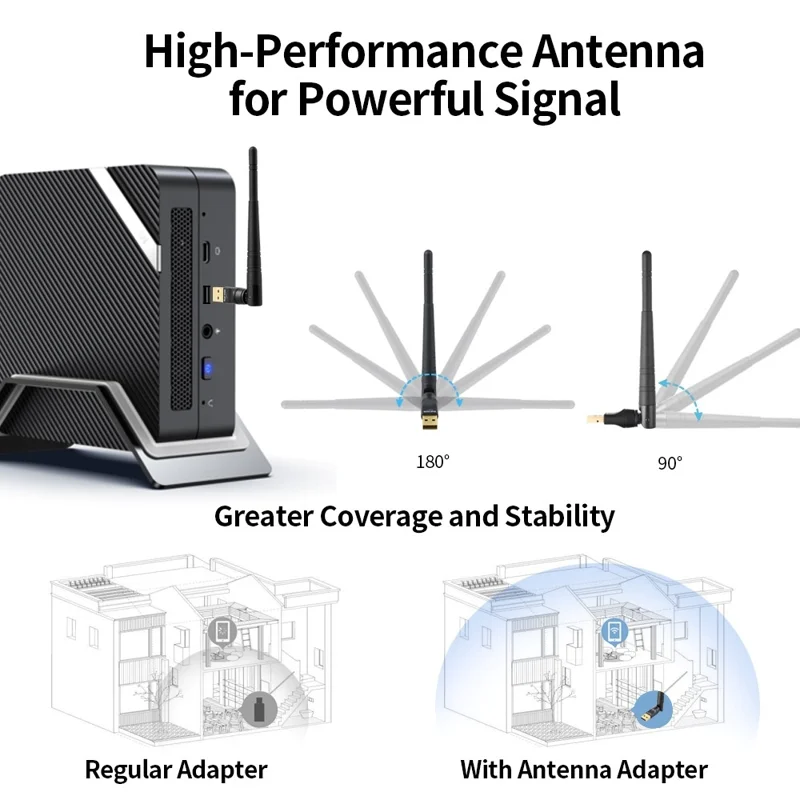 High-Performance Antenna for Powerful Signal

180°

90°

Greater Coverage and Stability

Regular Adapter

With Antenna Adapter