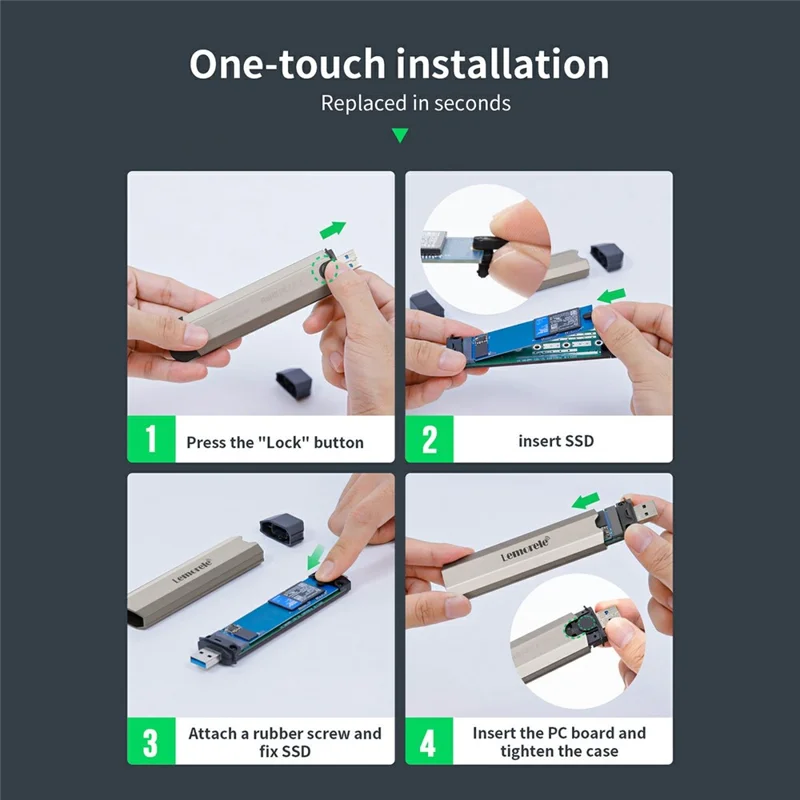 One-touch installation

Replaced in seconds

1 Press the "Lock" button

2 insert SSD

Lemorele

3 Attach a rubber screw and fix SSD

Lemorele

4 Insert the PC board and tighten the case