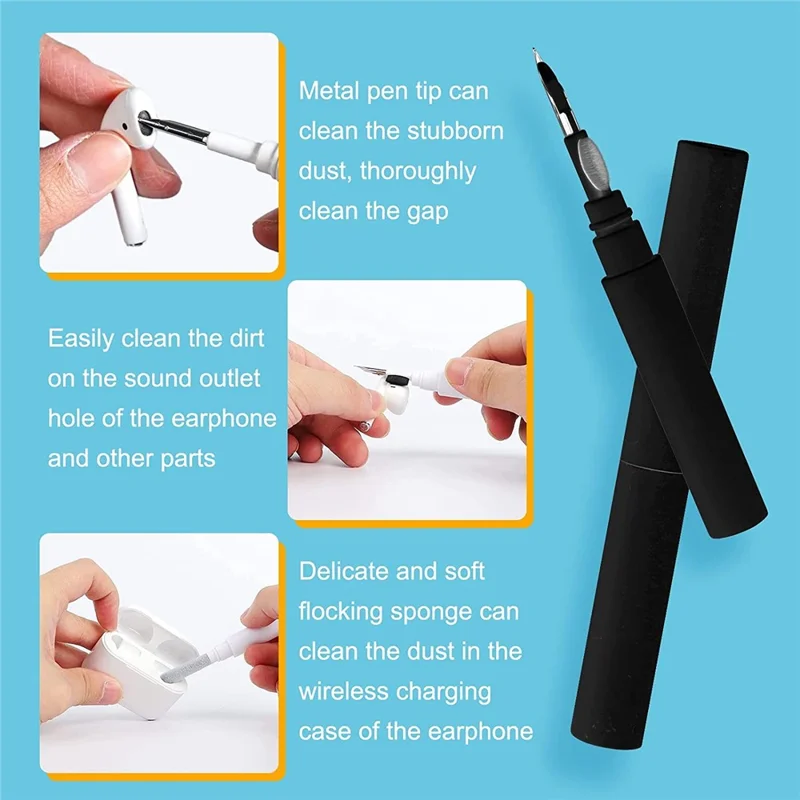 Metal pen tip can clean the stubborn dust, thoroughly clean the gap

Easily clean the dirt on the sound outlet hole of the earphone and other parts

Delicate and soft flocking sponge can clean the dust in the wireless charging case of the earphone