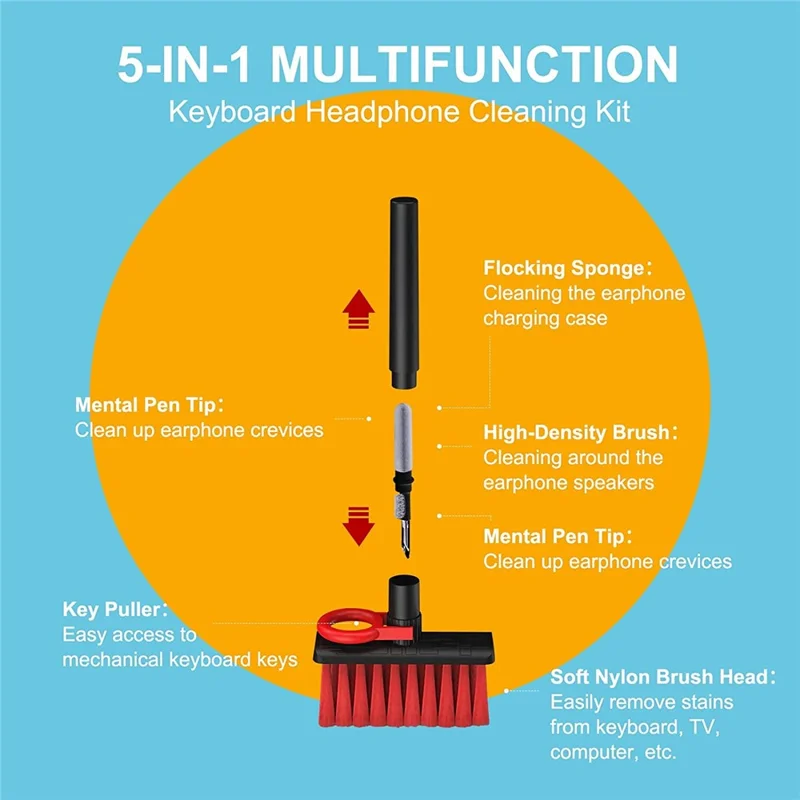 5-IN-1 MULTIFUNCTION
Keyboard Headphone Cleaning Kit

Flocking Sponge：
Cleaning the earphone charging case

Mental Pen Tip：
Clean up earphone crevices

High-Density Brush：
Cleaning around the earphone speakers

Mental Pen Tip：
Clean up earphone crevices

Key Puller：
Easy access to mechanical keyboard keys

Soft Nylon Brush Head：
Easily remove stains from keyboard, TV, computer, etc.