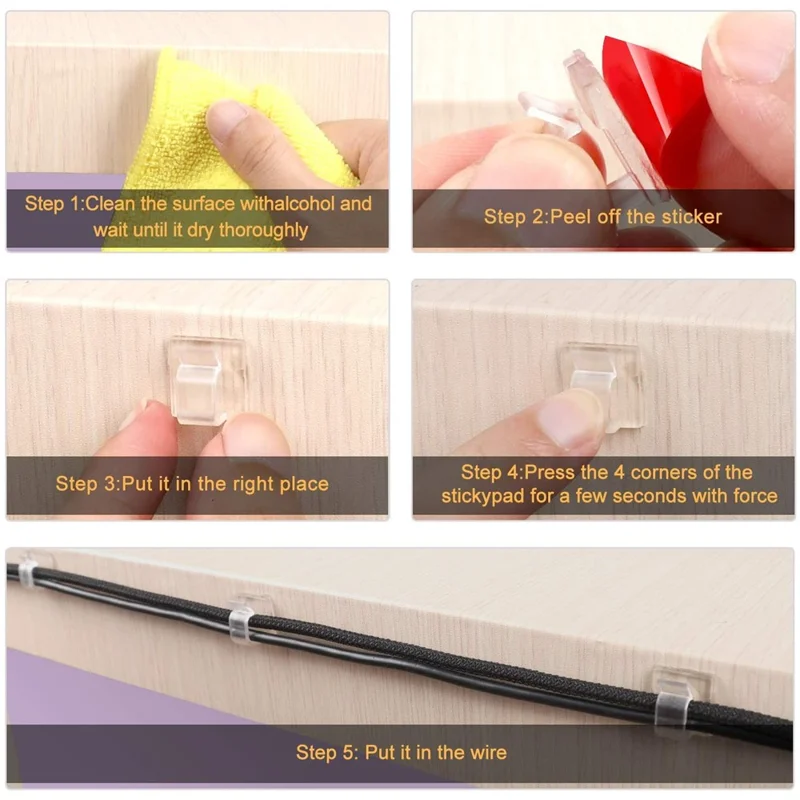 Step 1:Clean the surface withalcohol and wait until it dry thoroughly

Step 2:Peel off the sticker

Step 3:Put it in the right place

Step 4:Press the 4 corners of the stickypad for a few seconds with force

Step 5: Put it in the wire