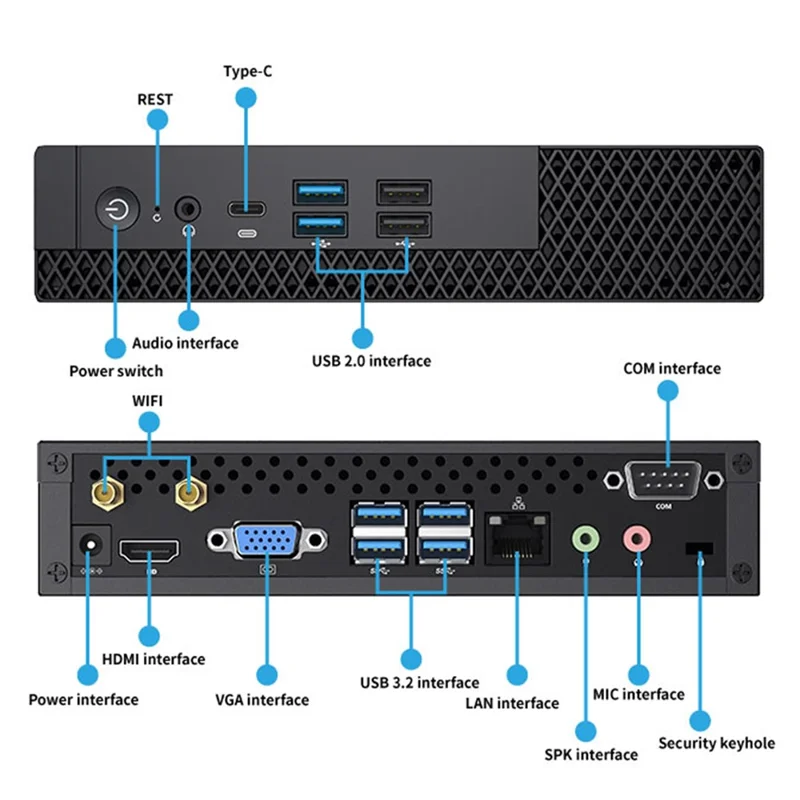 Type-C

REST

Audio interface

Power switch

USB 2.0 interface

COM interface

WIFI

COM

HDMI interface

Power interface

VGA interface

USB 3.2 interface

LAN interface

MIC interface

SPK interface

Security keyhole