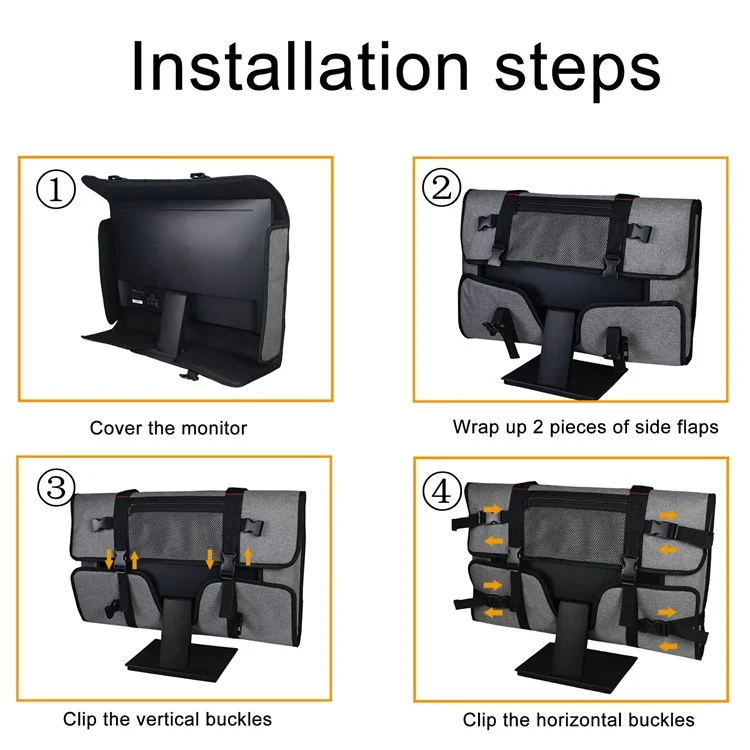 Installation steps

①

Cover the monitor

②

Wrap up 2 pieces of side flaps

③

Clip the vertical buckles

④

Clip the horizontal buckles