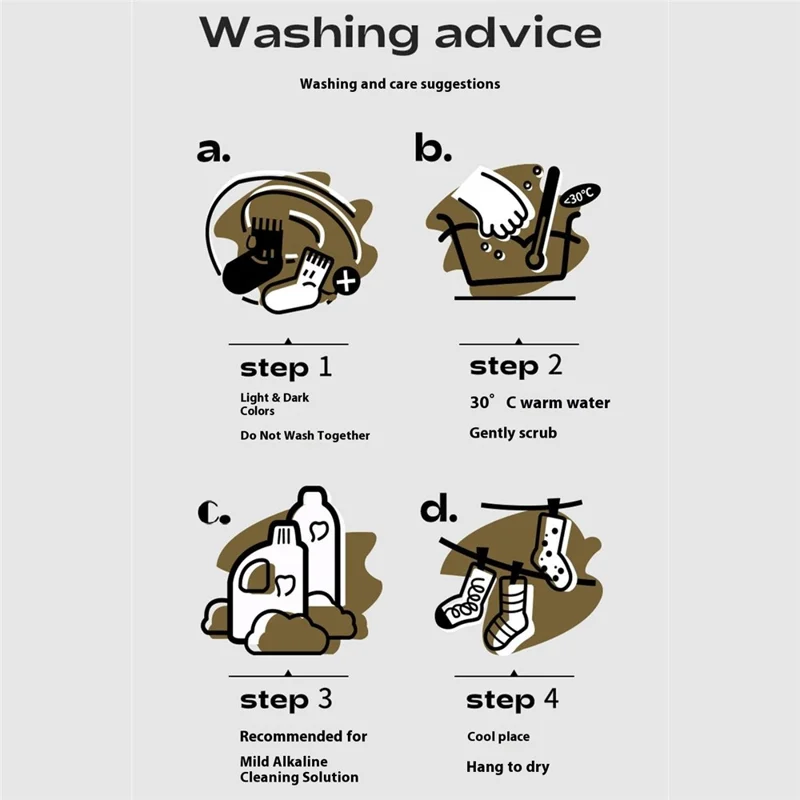 Washing advice

Washing and care suggestions

a.

step 1

Light & Dark Colors

Do Not Wash Together

b.

<30°C

step 2

30° C warm water

Gently scrub

c.

step 3

Recommended for

Mild Alkaline Cleaning Solution

d.

step 4

Cool place

Hang to dry