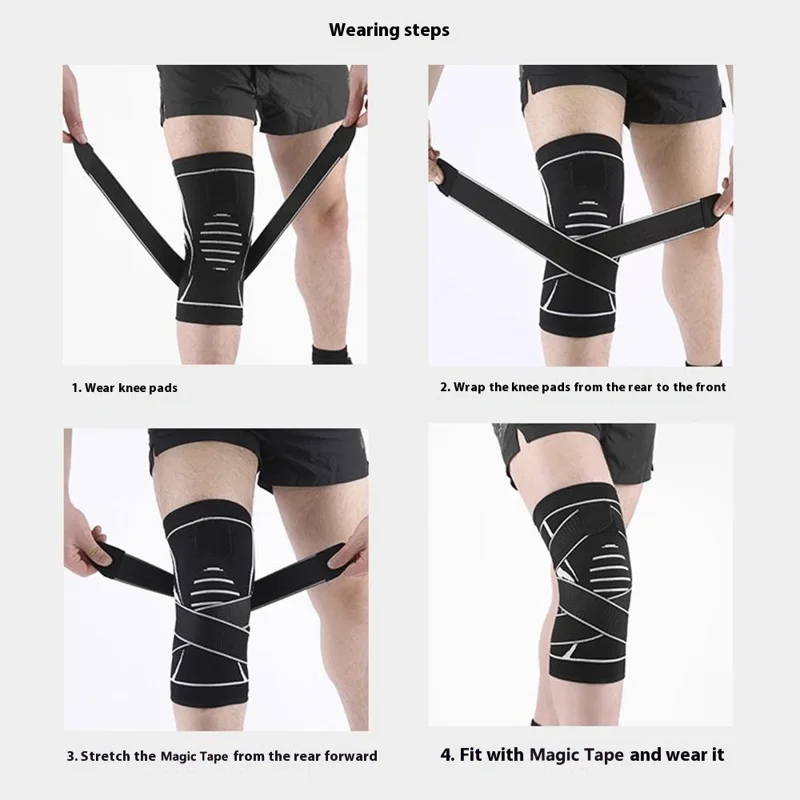 Wearing steps

1. Wear knee pads

2. Wrap the knee pads from the rear to the front

3. Stretch the Magic Tape from the rear forward

4. Fit with Magic Tape and wear it