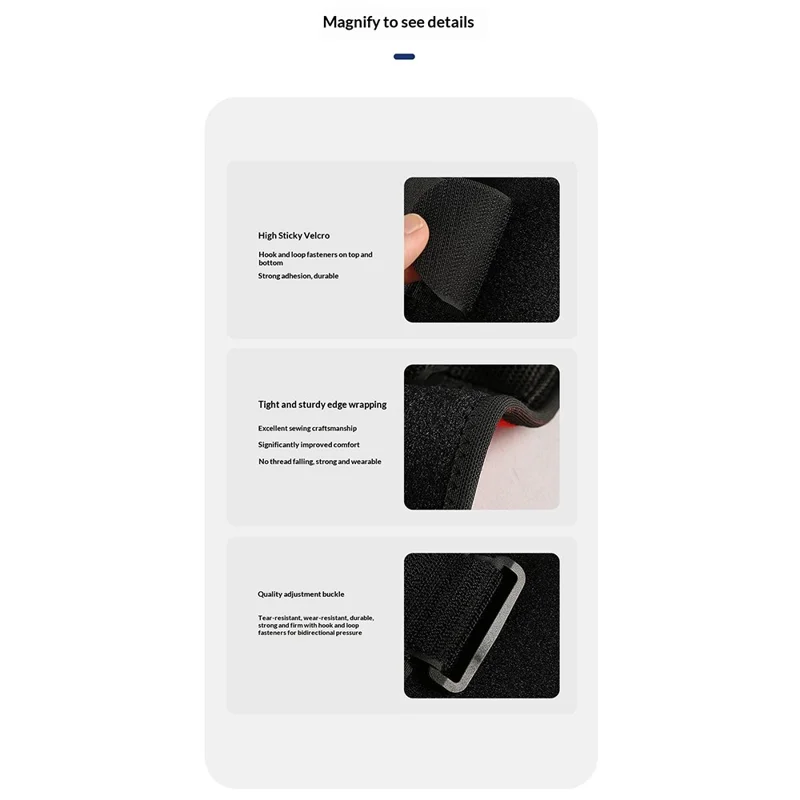 Magnify to see details

High Sticky Velcro

Hook and loop fasteners on top and bottom

Strong adhesion, durable

Tight and sturdy edge wrapping

Excellent sewing craftsmanship

Significantly improved comfort

No thread falling, strong and wearable

Quality adjustment buckle

Tear-resistant, wear-resistant, durable, strong and firm with hook and loop fasteners for bidirectional pressure