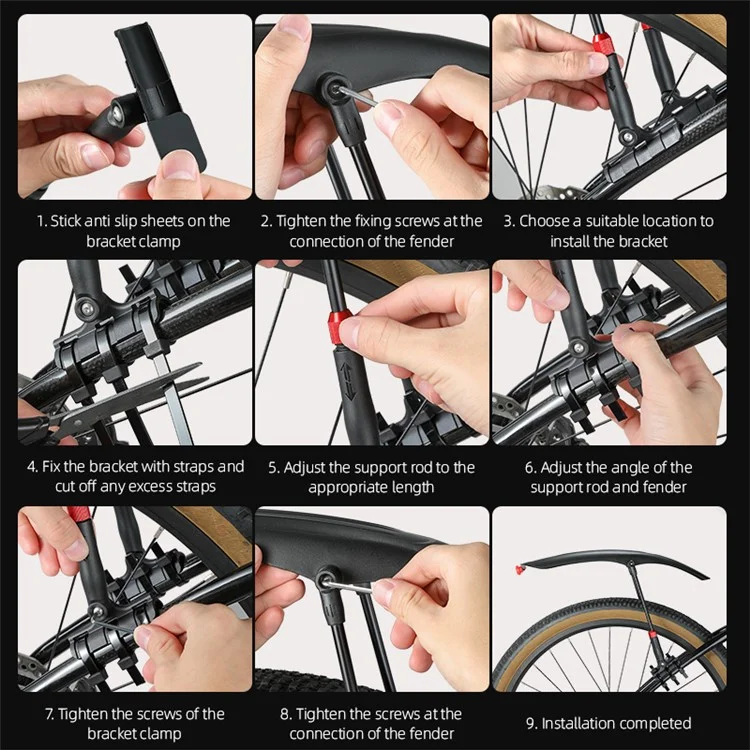 1. Stick anti slip sheets on the bracket clamp

2. Tighten the fixing screws at the connection of the fender

3. Choose a suitable location to install the bracket

4. Fix the bracket with straps and cut off any excess straps

5. Adjust the support rod to the appropriate length

6. Adjust the angle of the support rod and fender

7. Tighten the screws of the bracket clamp

8. Tighten the screws at the connection of the fender

9. Installation completed