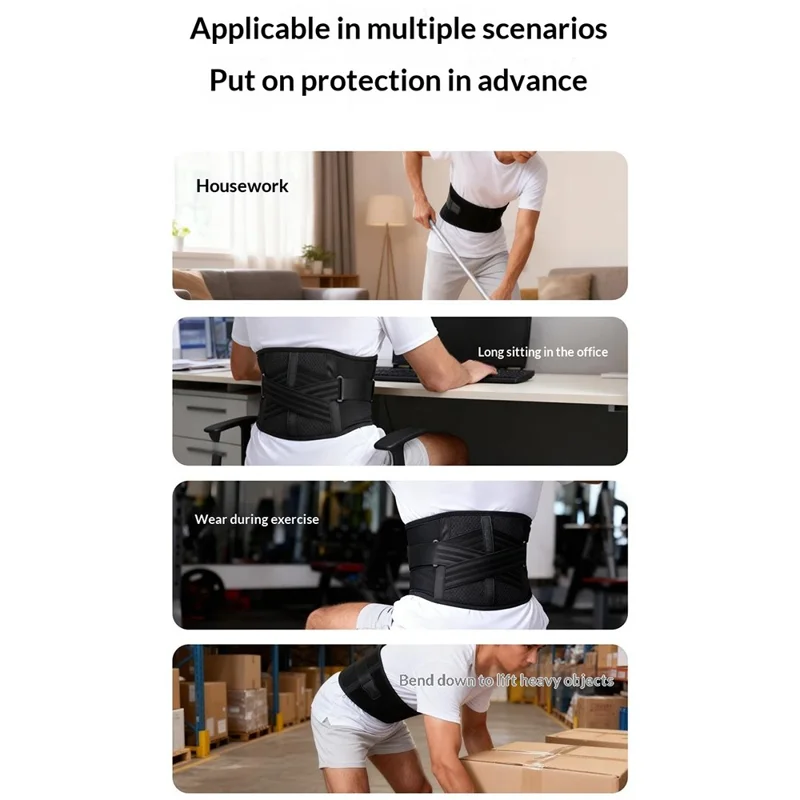 Applicable in multiple scenarios
Put on protection in advance

Housework

Long sitting in the office

Wear during exercise

Bend down to lift heavy objects