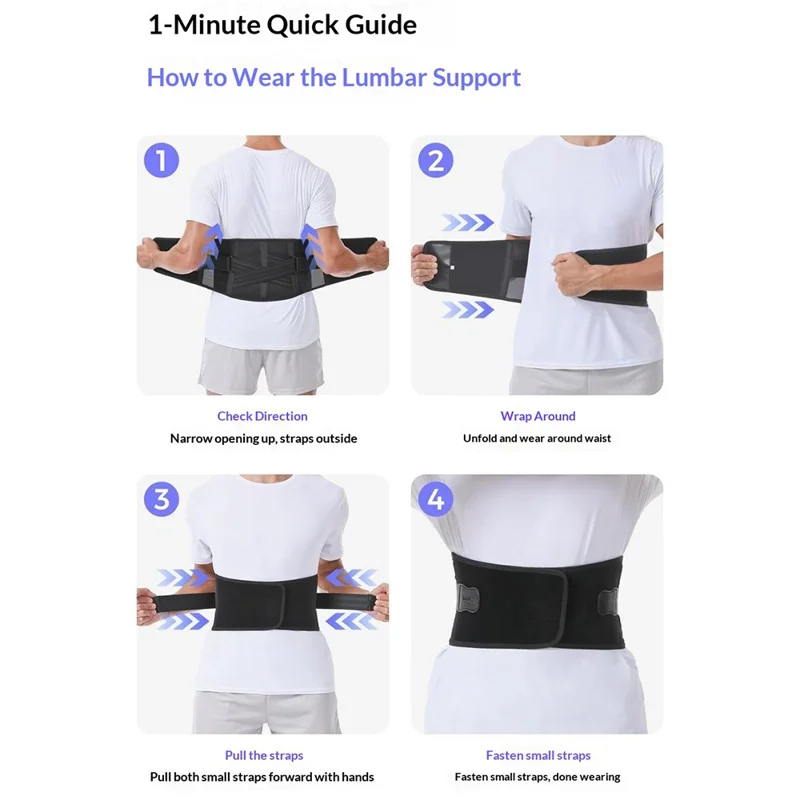 1-Minute Quick Guide

How to Wear the Lumbar Support

1

Check Direction

Narrow opening up, straps outside

2

Wrap Around

Unfold and wear around waist

3

Pull the straps

Pull both small straps forward with hands

4

Fasten small straps

Fasten small straps, done wearing