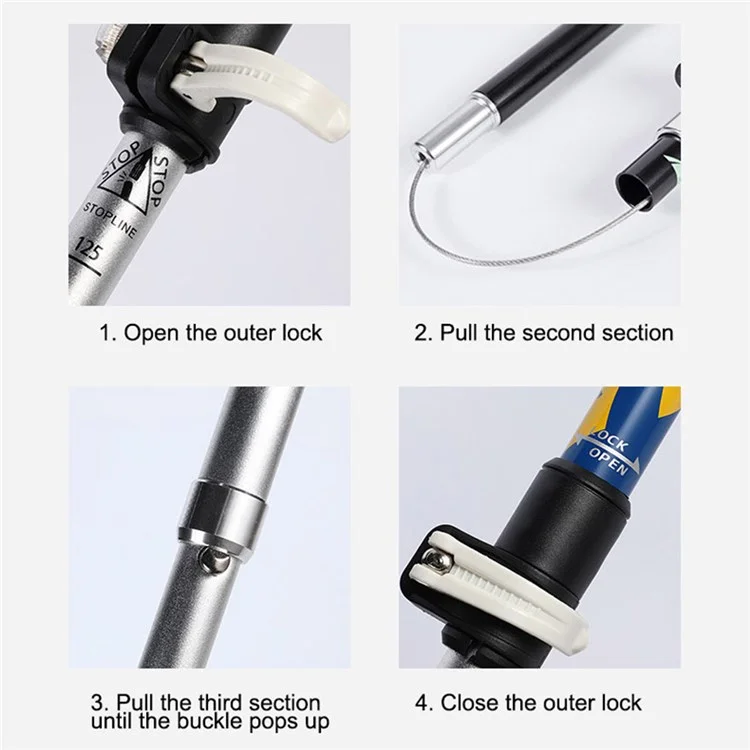 STOP
STOP
STOPLINE
125

1. Open the outer lock

2. Pull the second section

3. Pull the third section until the buckle pops up

LOCK
OPEN

4. Close the outer lock