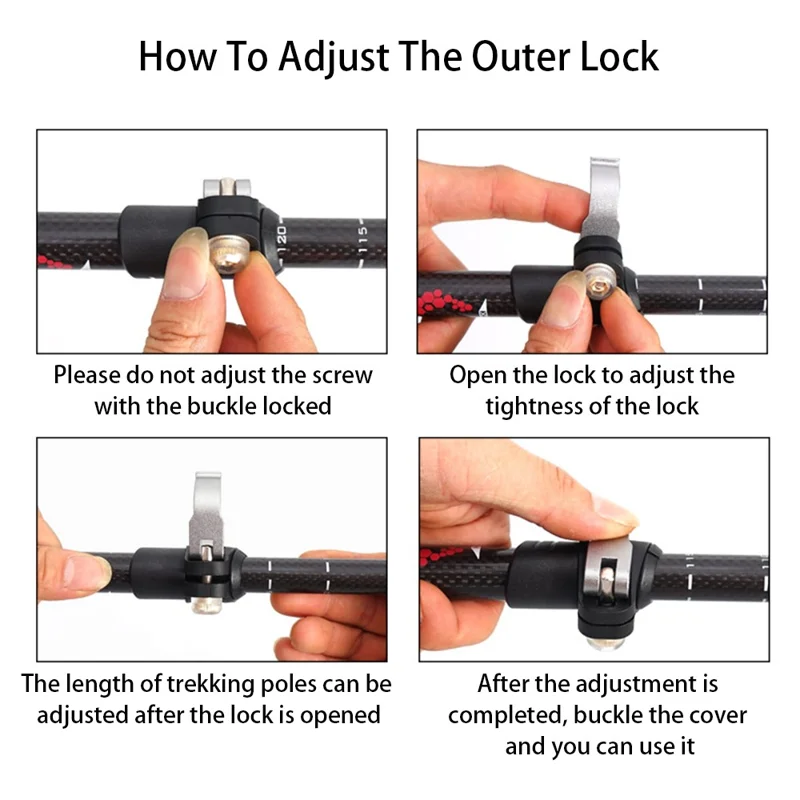 How To Adjust The Outer Lock

120
115

Please do not adjust the screw with the buckle locked

Open the lock to adjust the tightness of the lock

The length of trekking poles can be adjusted after the lock is opened

After the adjustment is completed, buckle the cover and you can use it