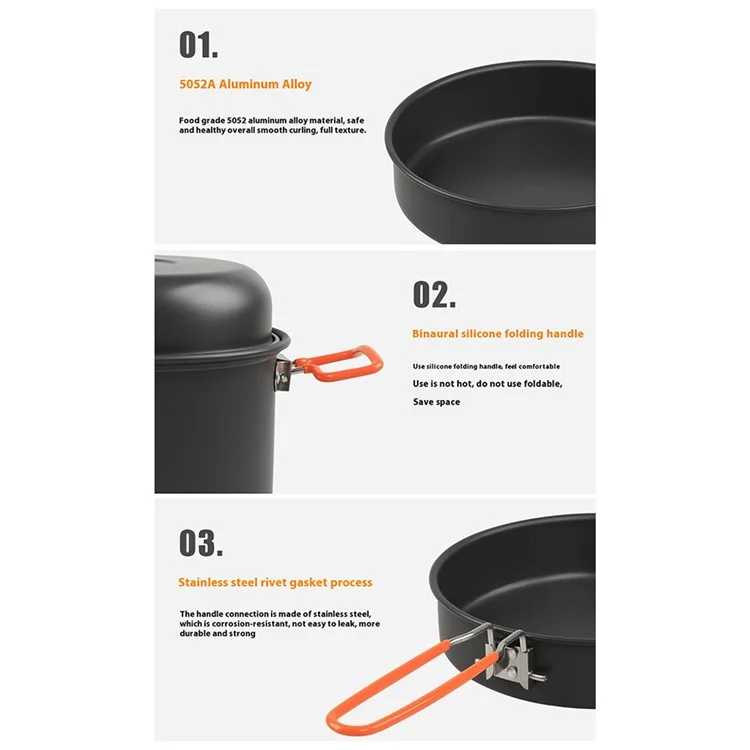 01.

5052A Aluminum Alloy

Food grade 5052 aluminum alloy material, safe and healthy overall smooth curling, full texture.

02.

Binaural silicone folding handle

Use silicone folding handle, feel comfortable

Use is not hot, do not use foldable,

Save space

03.

Stainless steel rivet gasket process

The handle connection is made of stainless steel, which is corrosion-resistant, not easy to leak, more durable and strong