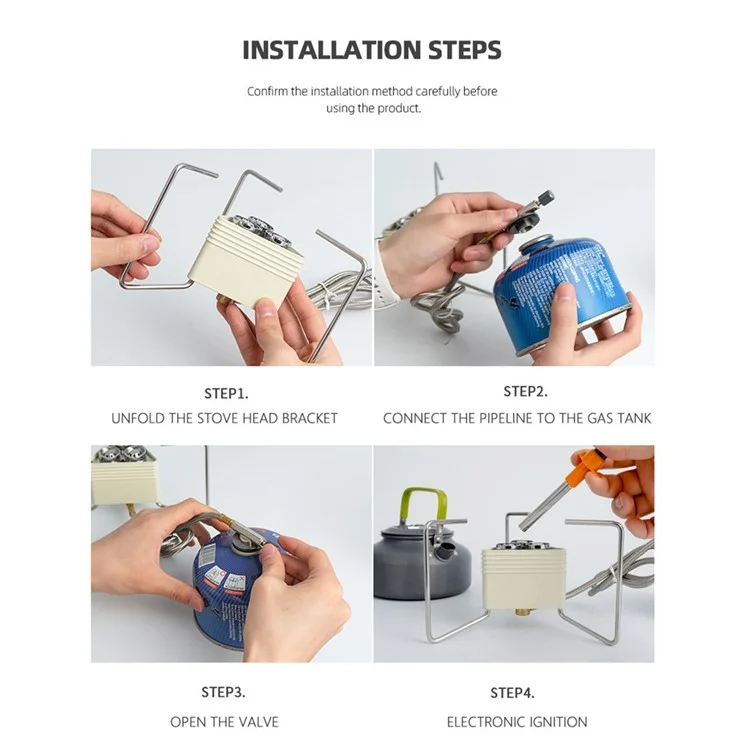 INSTALLATION STEPS

Confirm the installation method carefully before using the product.

STEP1.
UNFOLD THE STOVE HEAD BRACKET

STEP2.
CONNECT THE PIPELINE TO THE GAS TANK

STEP3.
OPEN THE VALVE

STEP4.
ELECTRONIC IGNITION