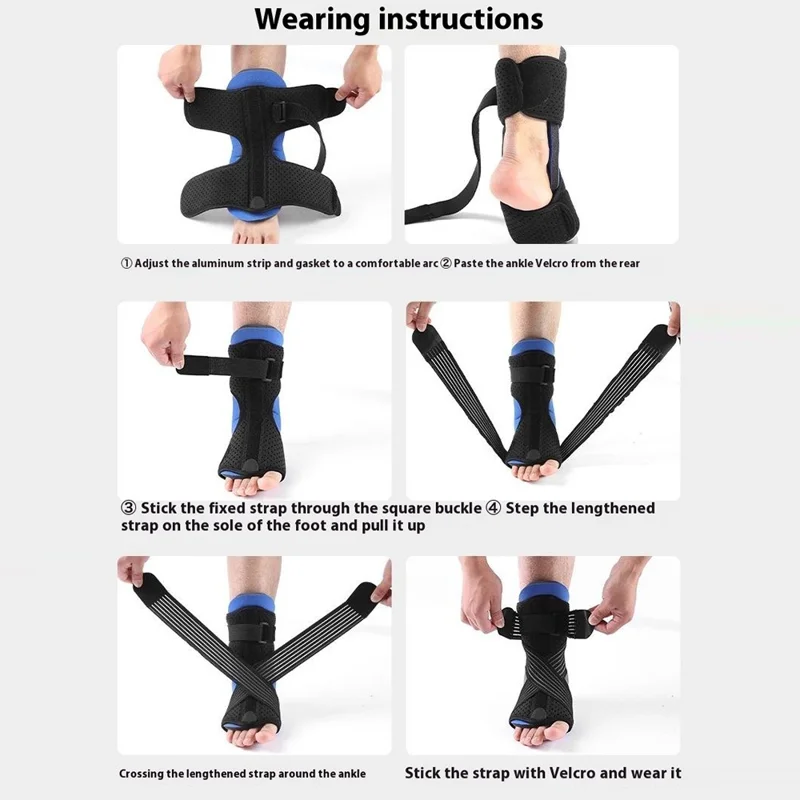 Wearing instructions

① Adjust the aluminum strip and gasket to a comfortable arc ② Paste the ankle Velcro from the rear

③ Stick the fixed strap through the square buckle ④ Step the lengthened strap on the sole of the foot and pull it up

Crossing the lengthened strap around the ankle

Stick the strap with Velcro and wear it