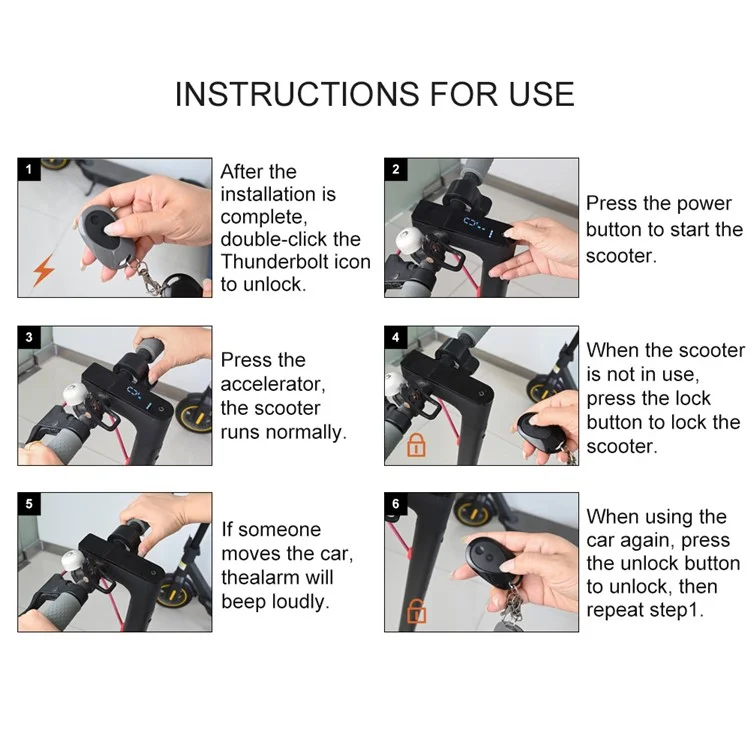 INSTRUCTIONS FOR USE

1

After the installation is complete, double-click the Thunderbolt icon to unlock.

2

Press the power button to start the scooter.

3

Press the accelerator, the scooter runs normally.

4

When the scooter is not in use, press the lock button to lock the scooter.

5

If someone moves the car, thealarm will beep loudly.

6

When using the car again, press the unlock button to unlock, then repeat step1.