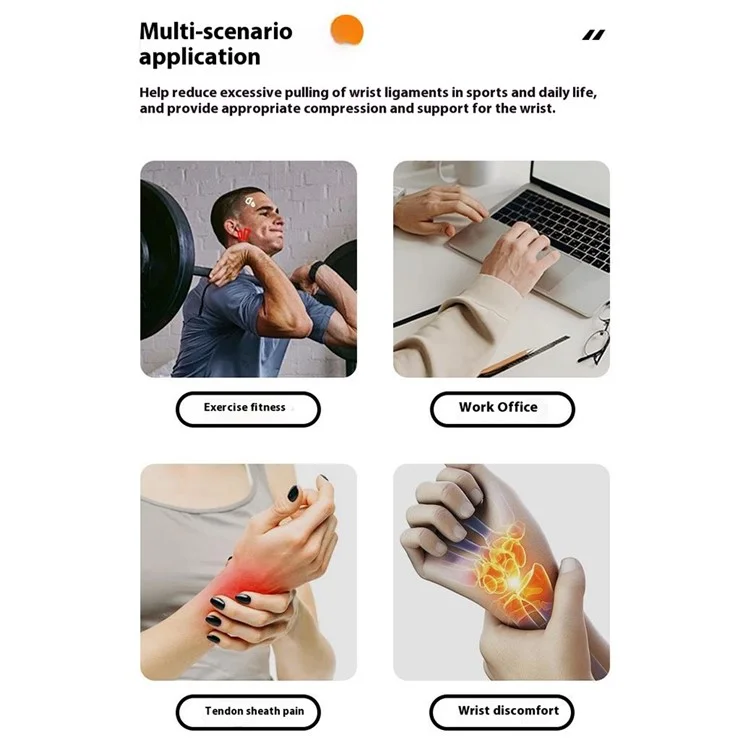 Multi-scenario application

Help reduce excessive pulling of wrist ligaments in sports and daily life, and provide appropriate compression and support for the wrist.

Exercise fitness

Work Office

Tendon sheath pain

Wrist discomfort