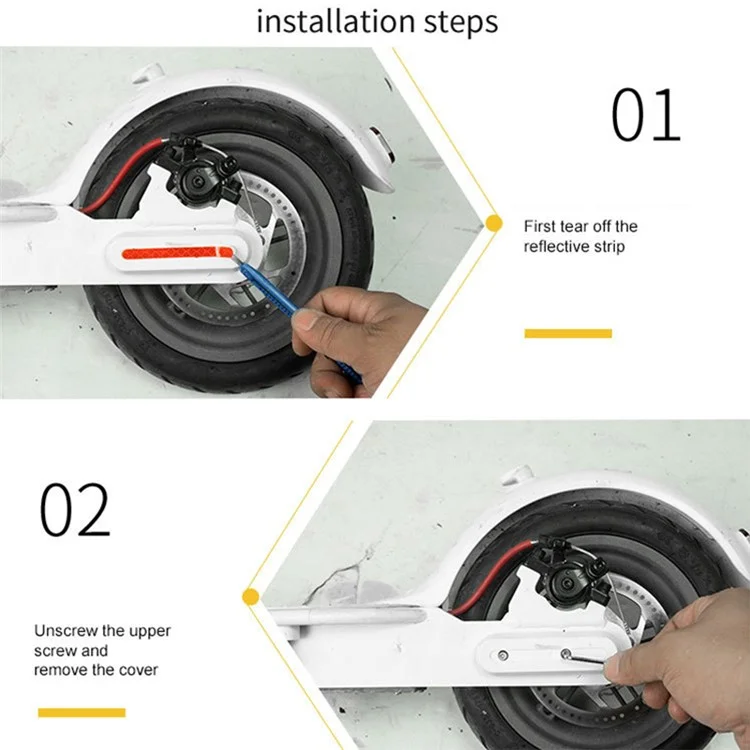 installation steps

01

First tear off the reflective strip

02

Unscrew the upper screw and remove the cover