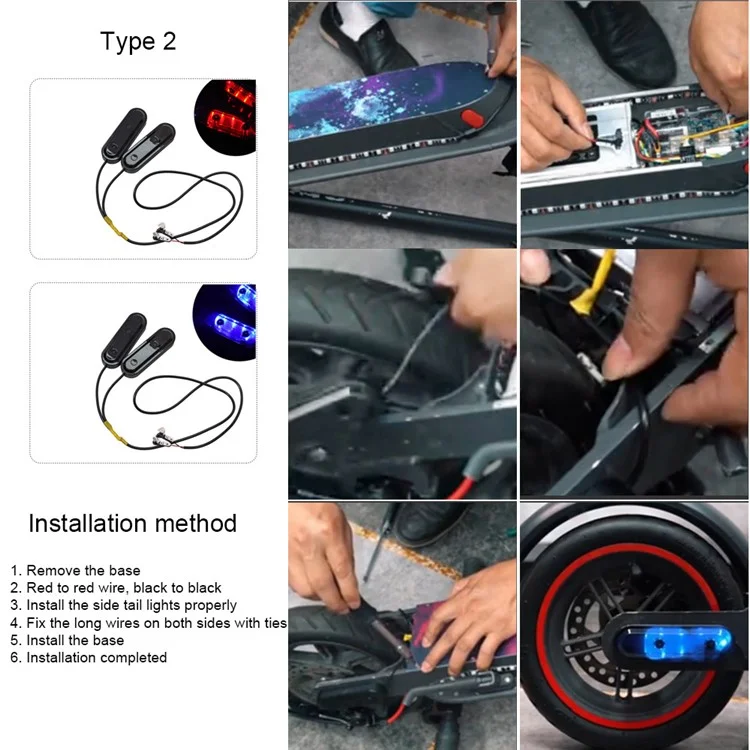 Type 2

Installation method

1. Remove the base
2. Red to red wire, black to black
3. Install the side tail lights properly
4. Fix the long wires on both sides with ties
5. Install the base
6. Installation completed