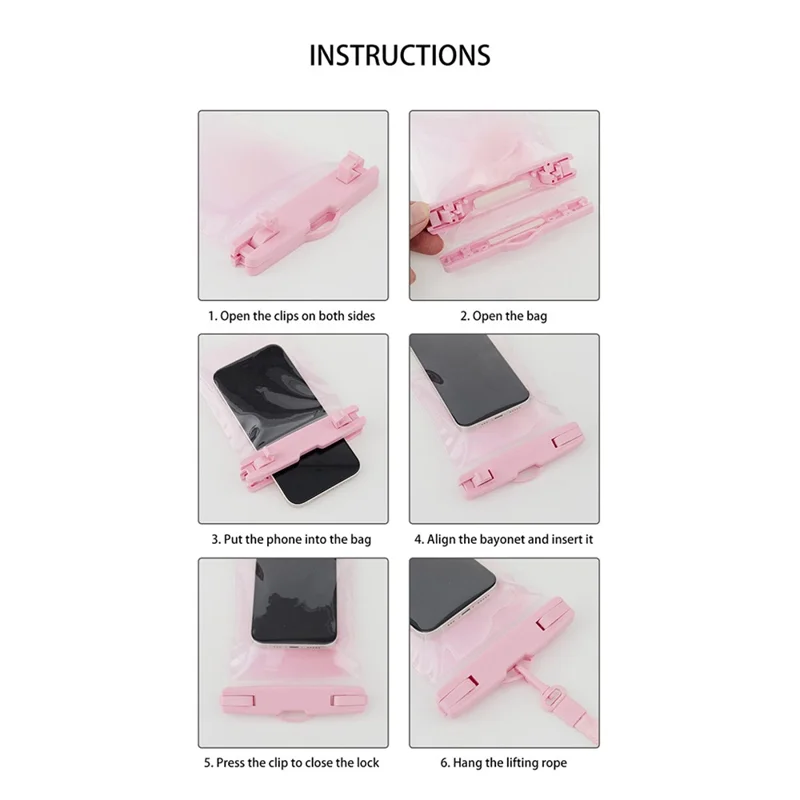 INSTRUCTIONS

1. Open the clips on both sides

2. Open the bag

3. Put the phone into the bag

4. Align the bayonet and insert it

5. Press the clip to close the lock

6. Hang the lifting rope