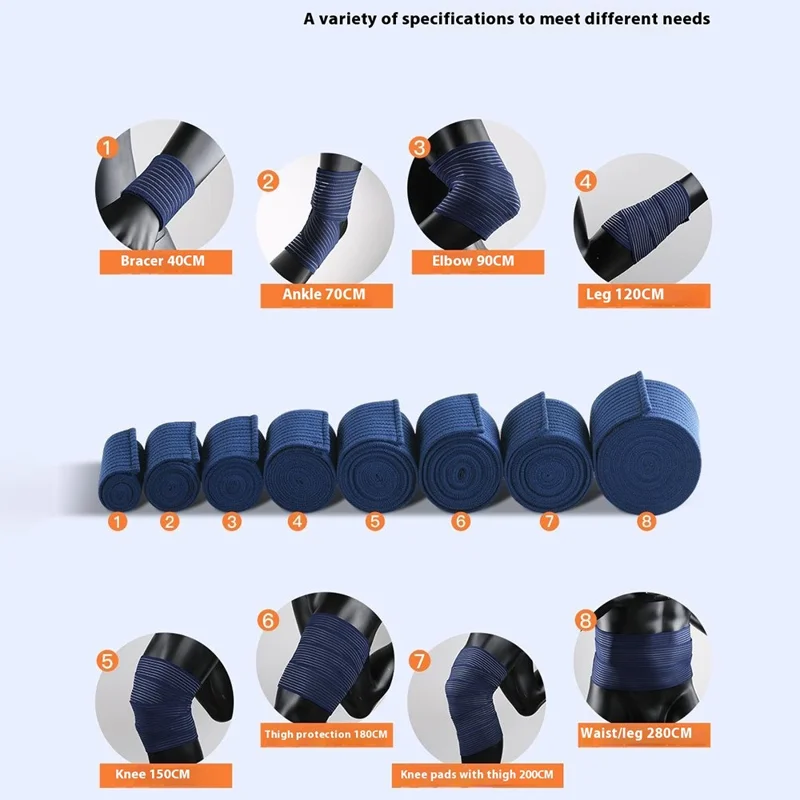 A variety of specifications to meet different needs

1
Bracer 40CM

2
Ankle 70CM

3
Elbow 90CM

4
Leg 120CM

1 2 3 4 5 6 7 8

5
Knee 150CM

6
Thigh protection 180CM

7
Knee pads with thigh 200CM

8
Waist/leg 280CM