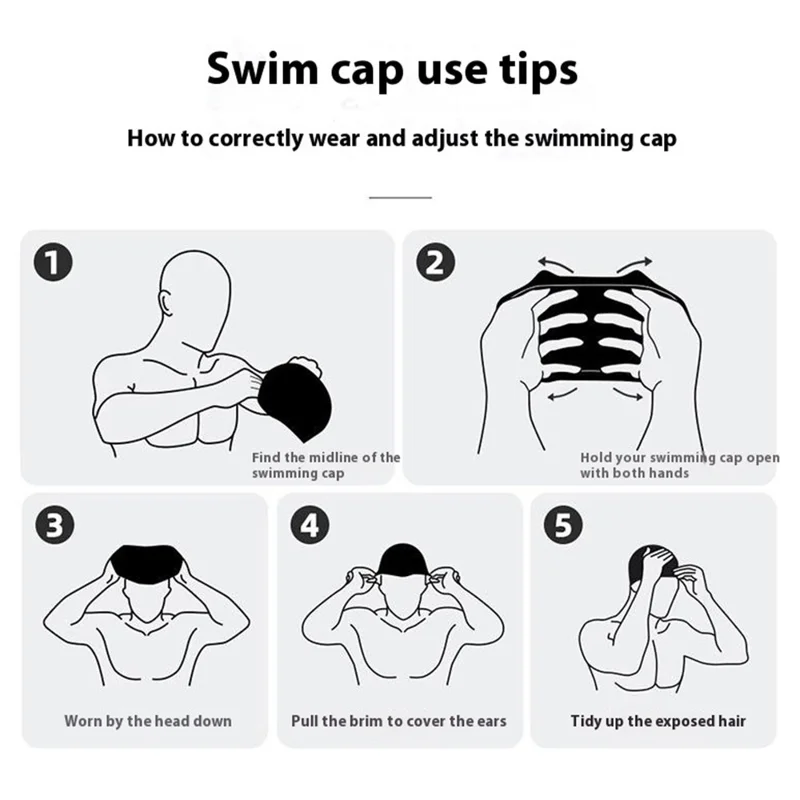 Swim cap use tips

How to correctly wear and adjust the swimming cap

1

Find the midline of the swimming cap

2

Hold your swimming cap open with both hands

3

Worn by the head down

4

Pull the brim to cover the ears

5

Tidy up the exposed hair