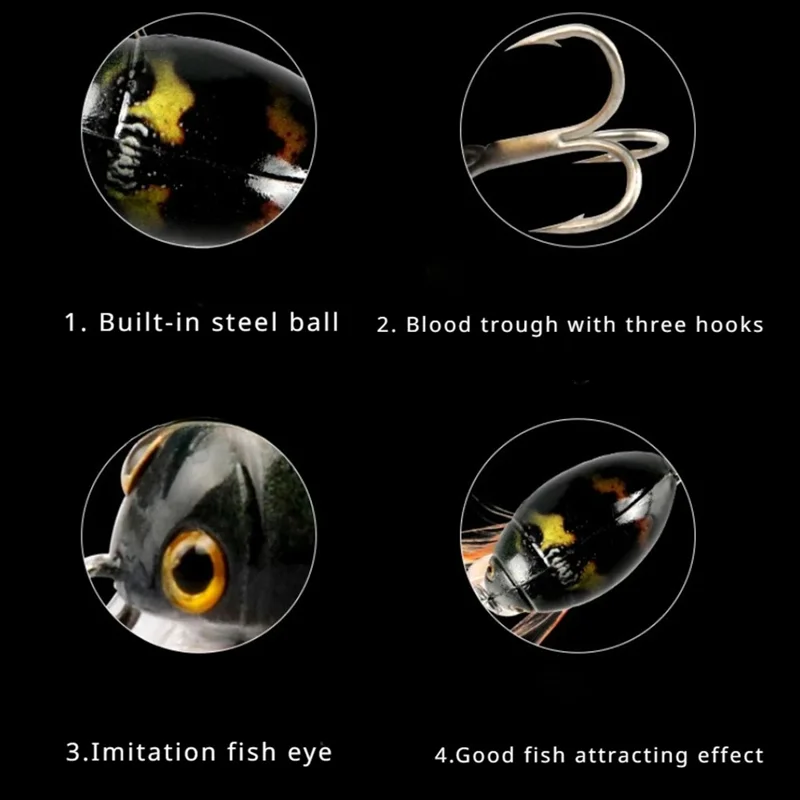 1. Built-in steel ball

2. Blood trough with three hooks

3.Imitation fish eye

4.Good fish attracting effect